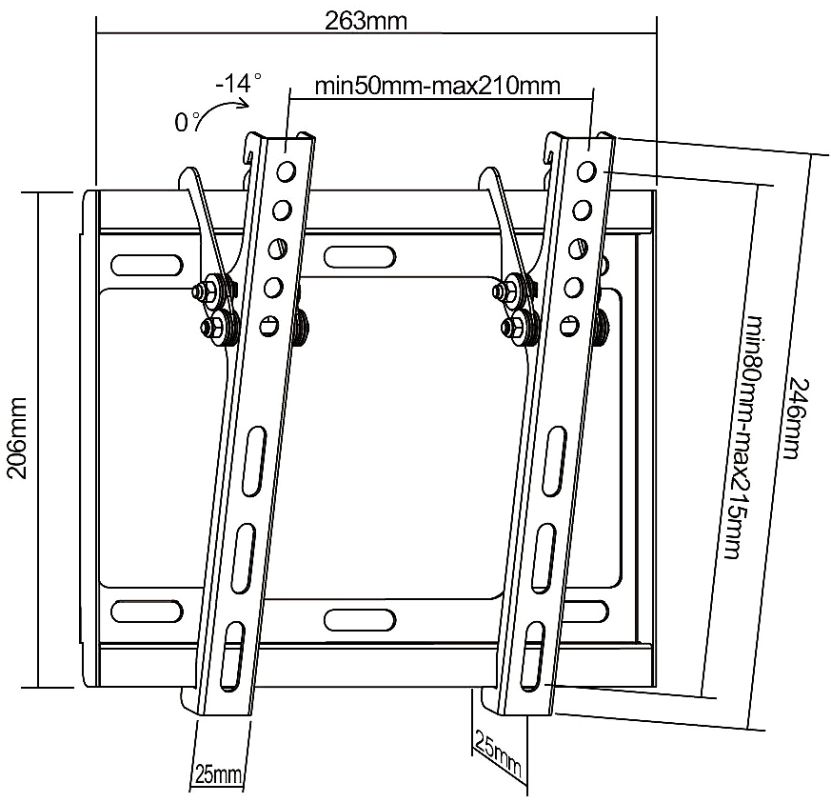 263mm
-14°
0°
min50mm-max210mm
206mm
min80mm-max215mm
246mm
25mm
25mm